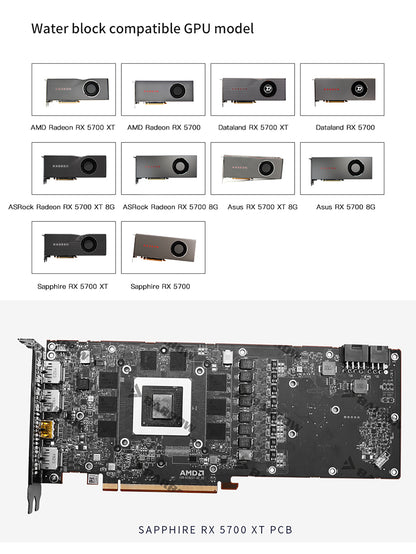 Water block compatible GPU model

AMD Radeon RX 5700 XT

AMD Radeon RX 5700

Dataland RX 5700 XT

Dataland RX 5700

ASRock Radeon RX 5700 XT 8G

ASRock Radeon RX 5700 8G

Asus RX 5700 XT 8G

Asus RX 5700 8G

Sapphire RX 5700 XT

Sapphire RX 5700

AMD

SAPPHIRE RX 5700 XT PCB