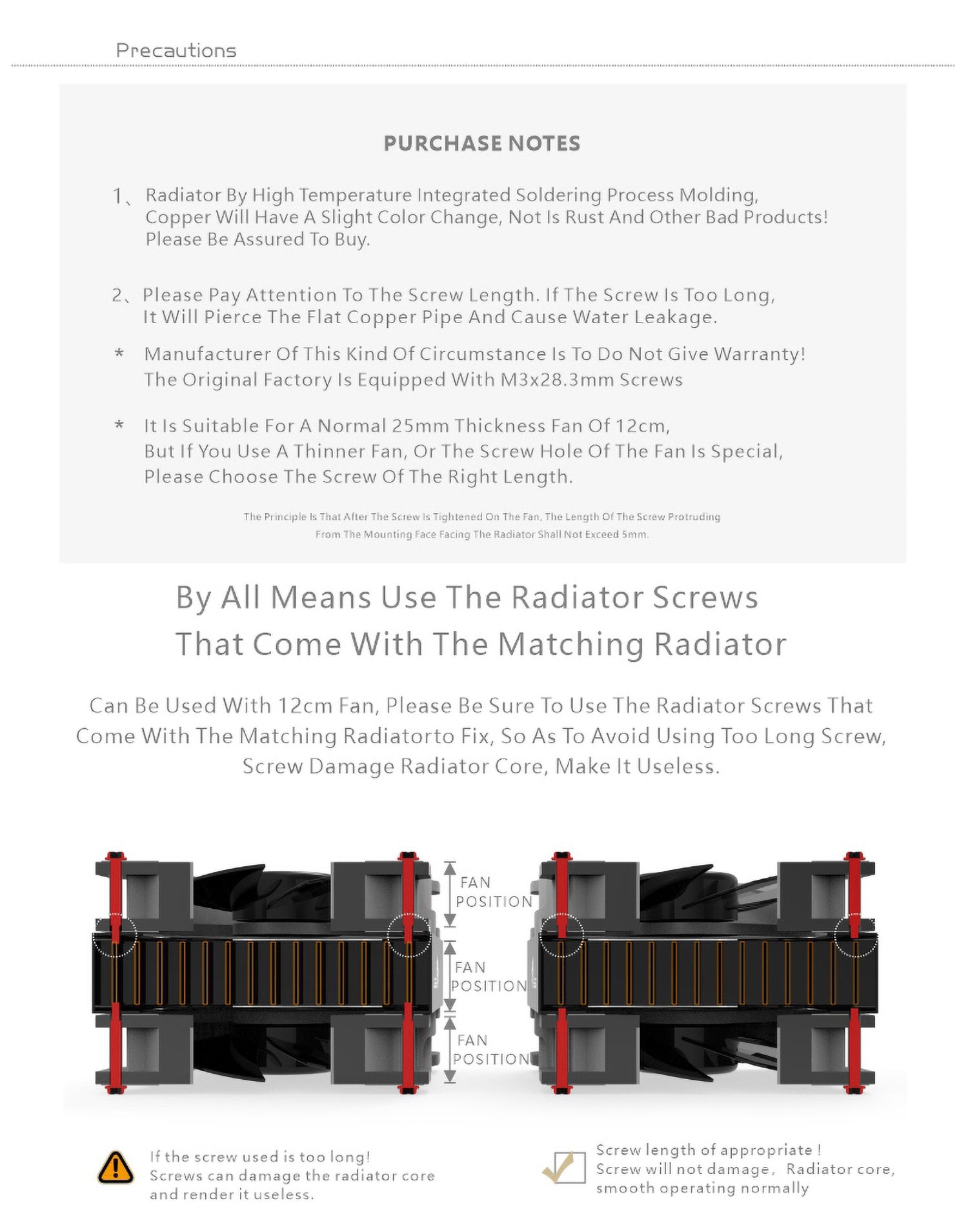 Precautions

PURCHASE NOTES

1、Radiator By High Temperature Integrated Soldering Process Molding, Copper Will Have A Slight Color Change, Not Is Rust And Other Bad Products! Please Be Assured To Buy.

2、Please Pay Attention To The Screw Length. If The Screw Is Too Long, It Will Pierce The Flat Copper Pipe And Cause Water Leakage.

* Manufacturer Of This Kind Of Circumstance Is To Do Not Give Warranty! The Original Factory Is Equipped With M3x28.3mm Screws

* It Is Suitable For A Normal 25mm Thickness Fan Of 12cm, But If You Use A Thinner Fan, Or The Screw Hole Of The Fan Is Special, Please Choose The Screw Of The Right Length.

The Principle Is That After The Screw Is Tightened On The Fan, The Length Of The Screw Protruding From The Mounting Face Facing The Radiator Shall Not Exceed 5mm.

By All Means Use The Radiator Screws That Come With The Matching Radiator

Can Be Used With 12cm Fan, Please Be Sure To Use The Radiator Screws That Come With The Matching Radiatorto Fix, So As To Avoid Using Too Long Screw, Screw Damage Radiator Core, Make It Useless.

FAN POSITION

FAN POSITION

FAN POSITION

If the screw used is too long! Screws can damage the radiator core and render it useless.

Screw length of appropriate ! Screw will not damage, Radiator core, smooth operating normally