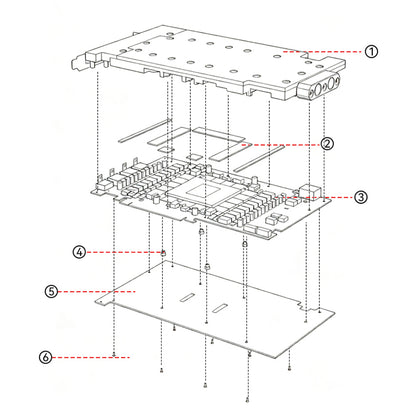 ①
②
③
④
⑤
⑥